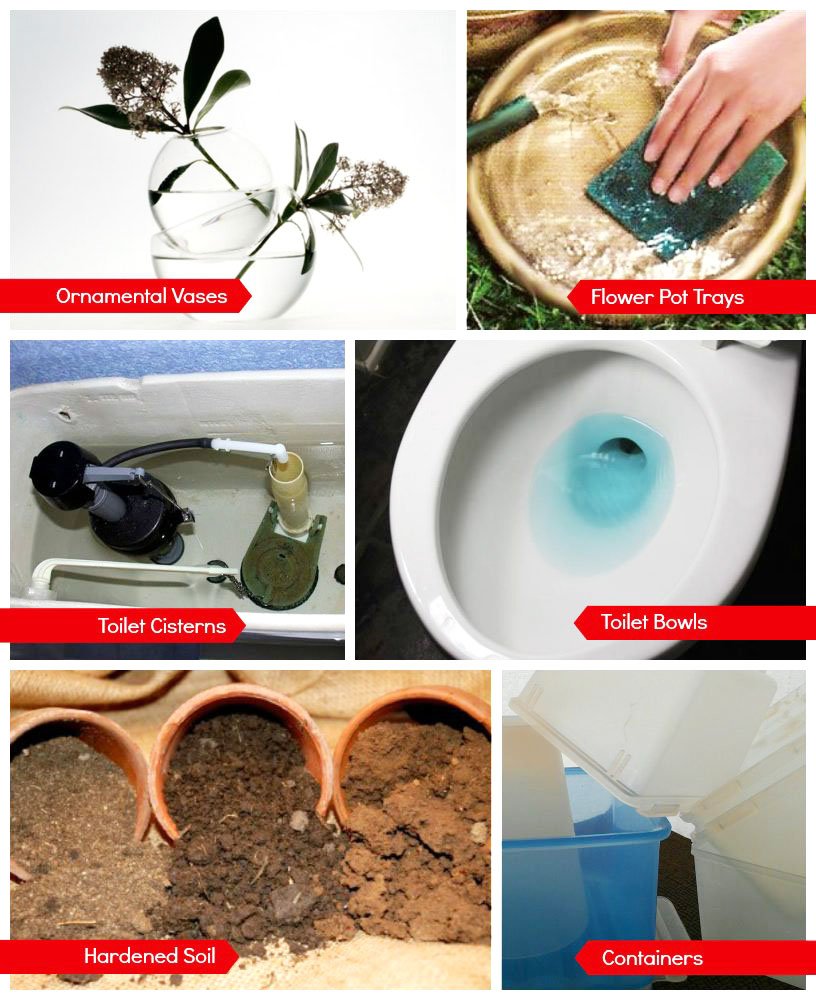 Ornamental Vases

Flower Pot Trays

Toilet Cisterns

Toilet Bowls

Hardened Soil

Containers